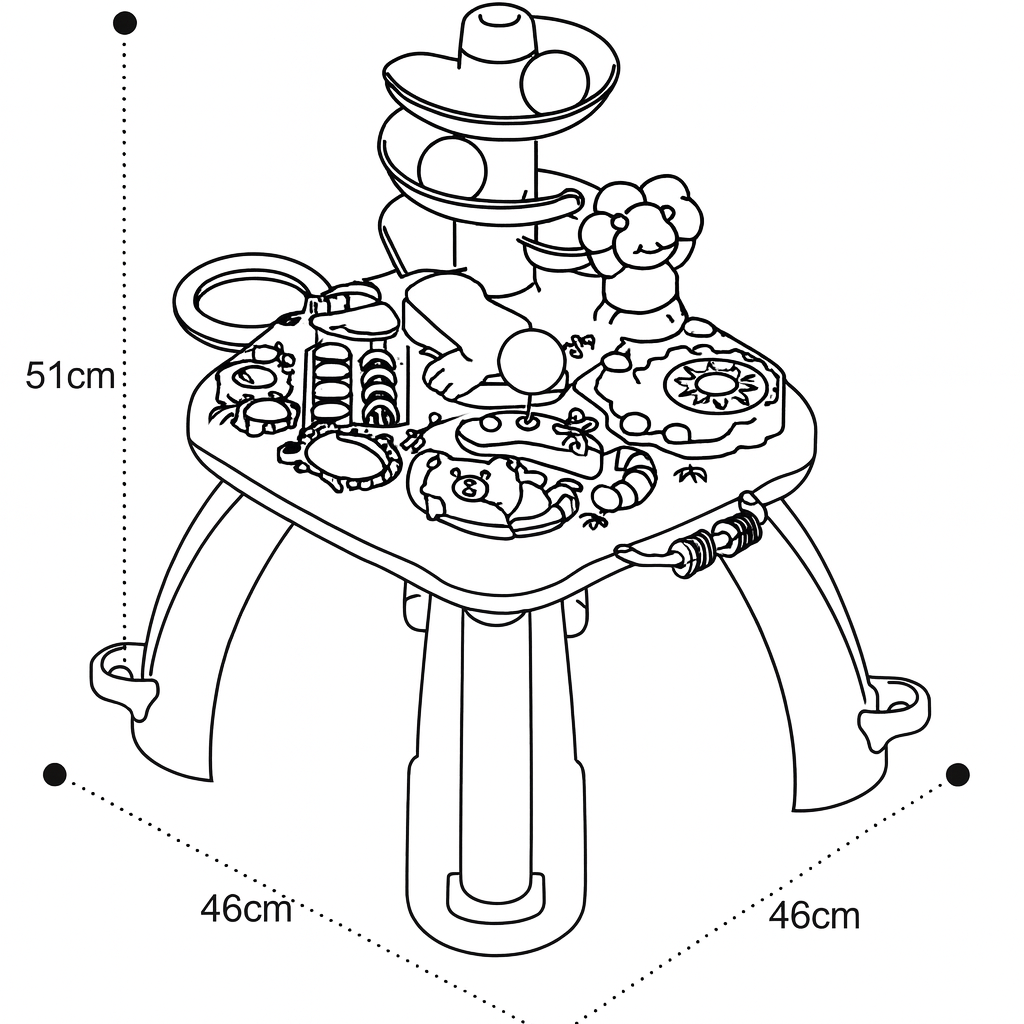 51cm

46cm

46cm