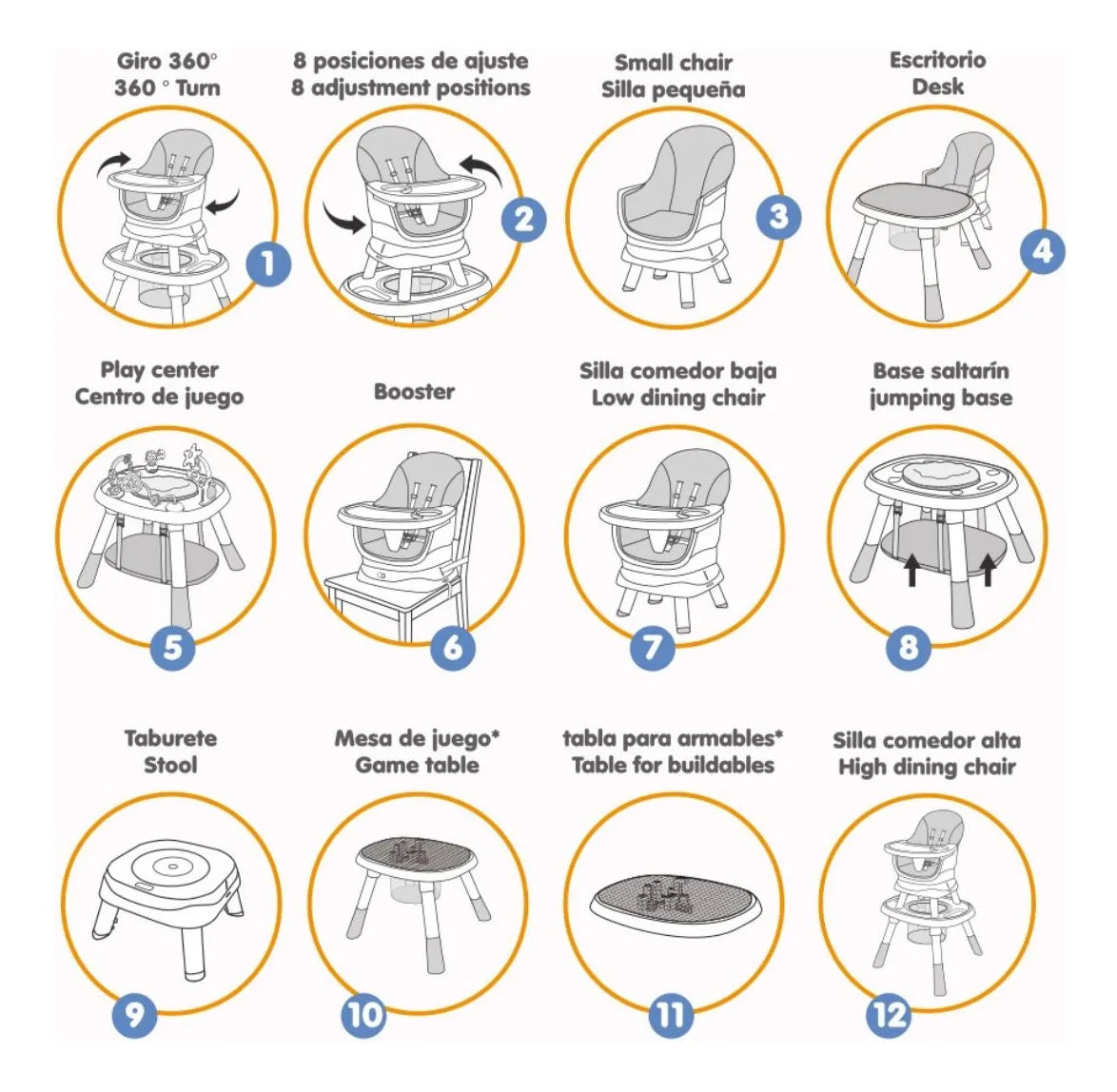 Giro 360°
360 ° Turn

1

8 posiciones de ajuste
8 adjustment positions

2

Small chair
Silla pequeña

3

Escritorio
Desk

4

Play center
Centro de juego

5

Booster

6

Silla comedor baja
Low dining chair

7

Base saltarín
jumping base

8

Taburete
Stool

9

Mesa de juego*
Game table

10

tabla para armables*
Table for buildables

11

Silla comedor alta
High dining chair

12