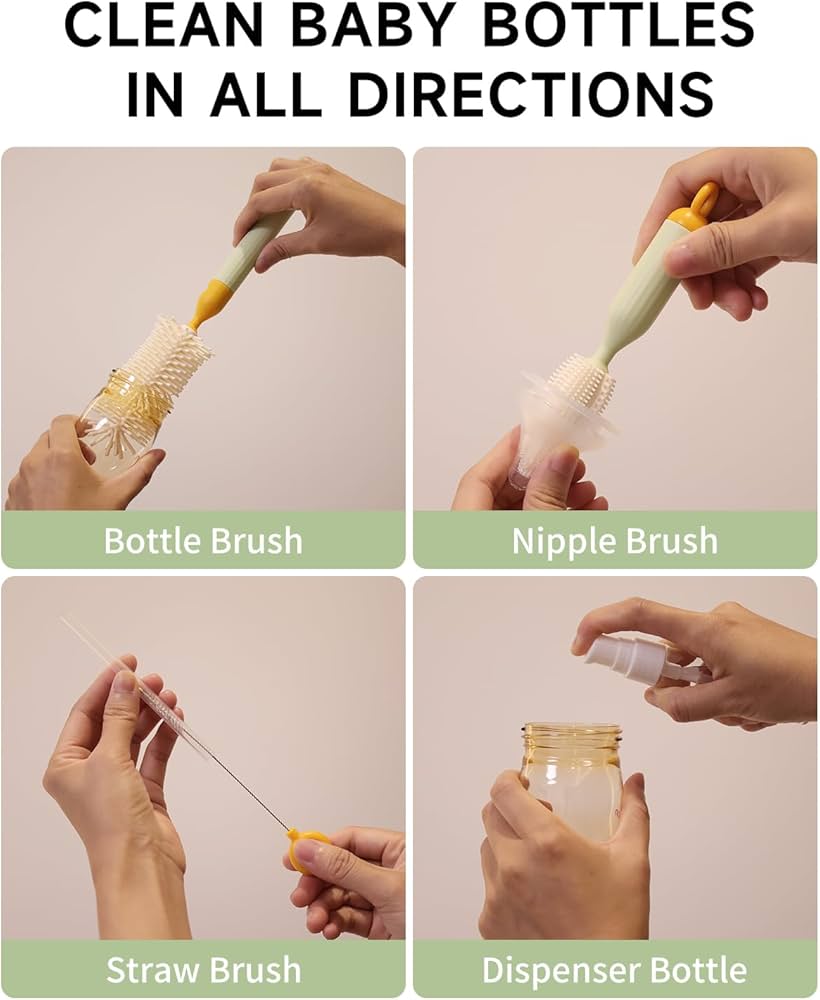 CLEAN BABY BOTTLES IN ALL DIRECTIONS

Bottle Brush

Nipple Brush

Straw Brush

Dispenser Bottle