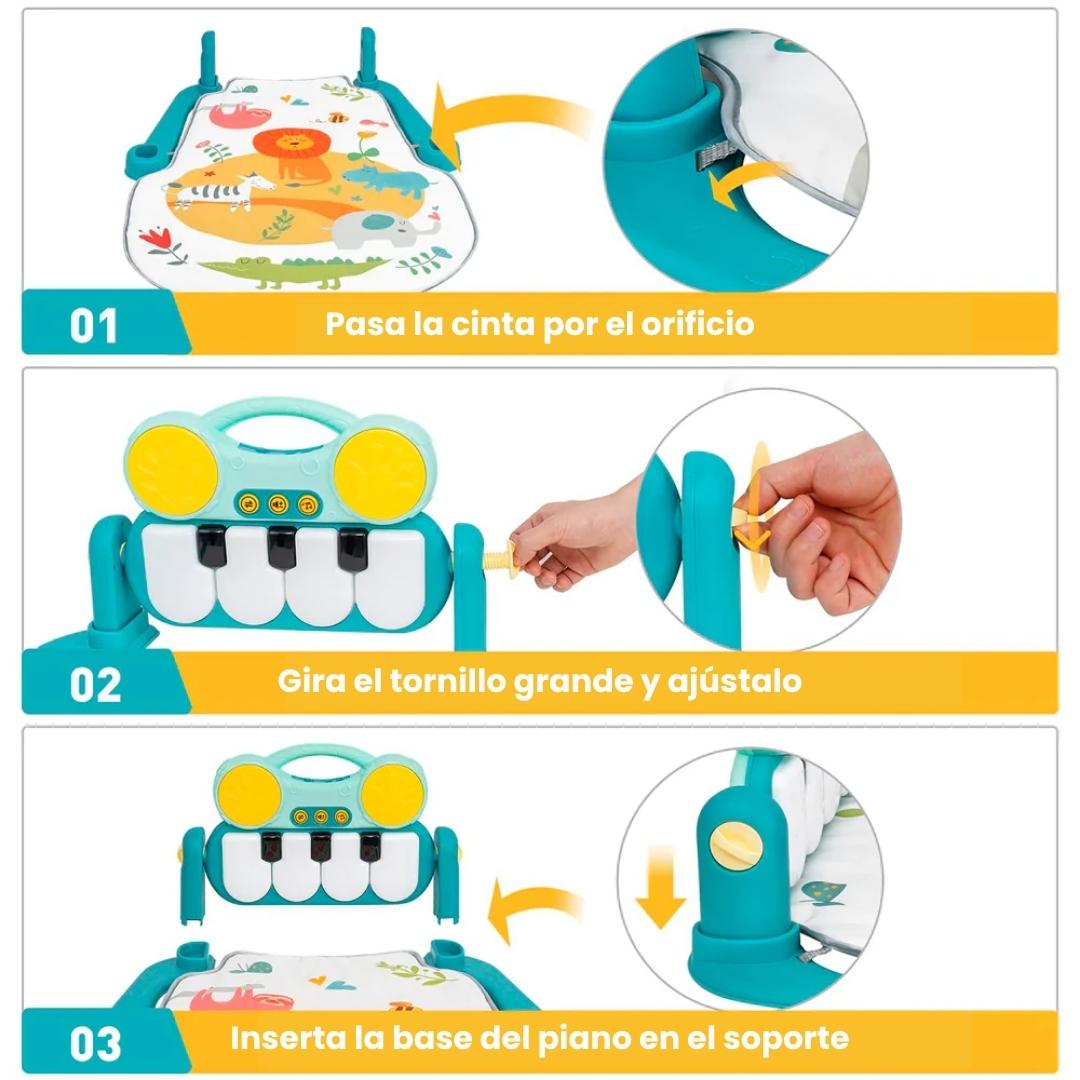 01
Pasa la cinta por el orificio

02
Gira el tornillo grande y ajústalo

03
Inserta la base del piano en el soporte