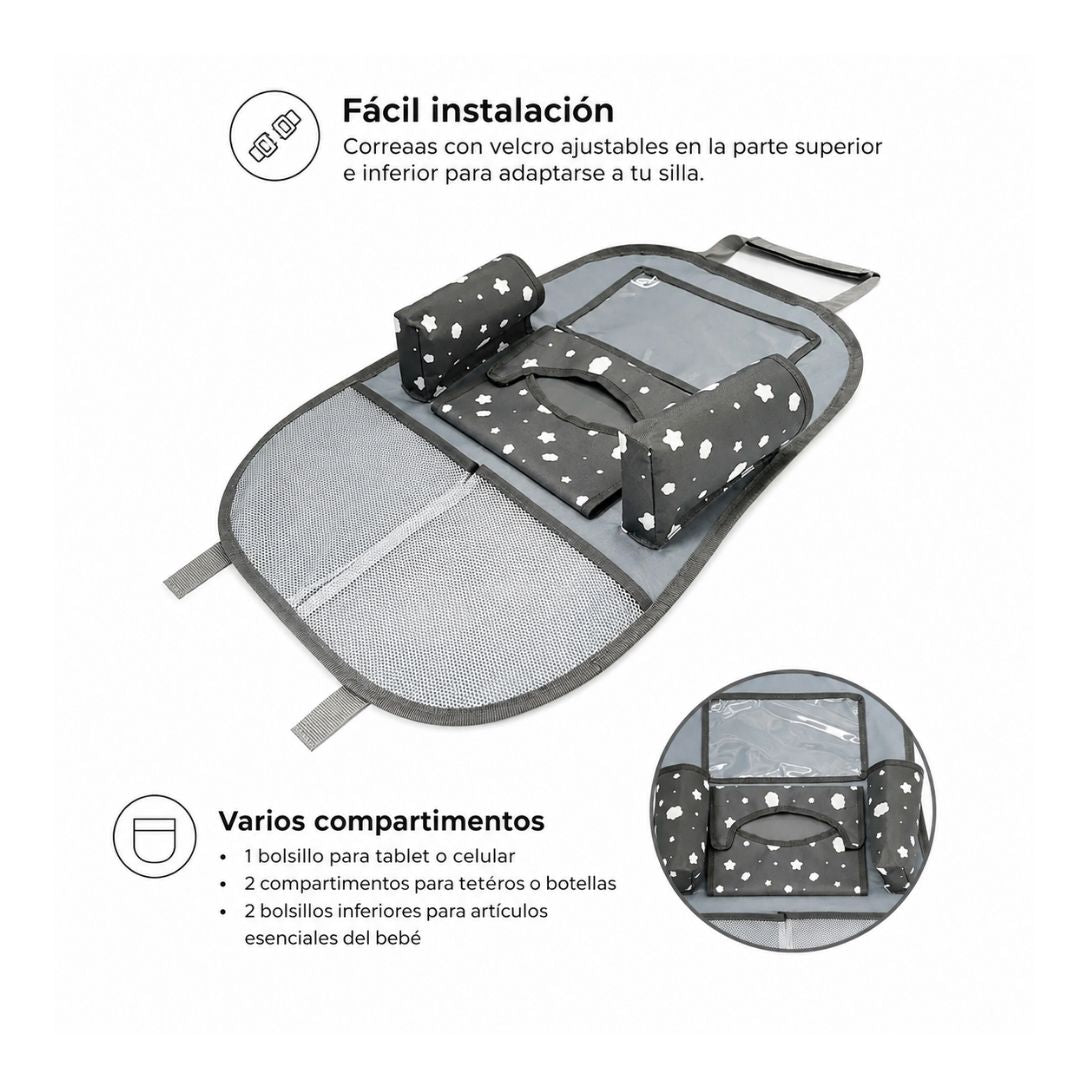 Fácil instalación
Correaas con velcro ajustables en la parte superior e inferior para adaptarse a tu silla.

Varios compartimentos
• 1 bolsillo para tablet o celular
• 2 compartimentos para tetéros o botellas
• 2 bolsillos inferiores para artículos esenciales del bebé